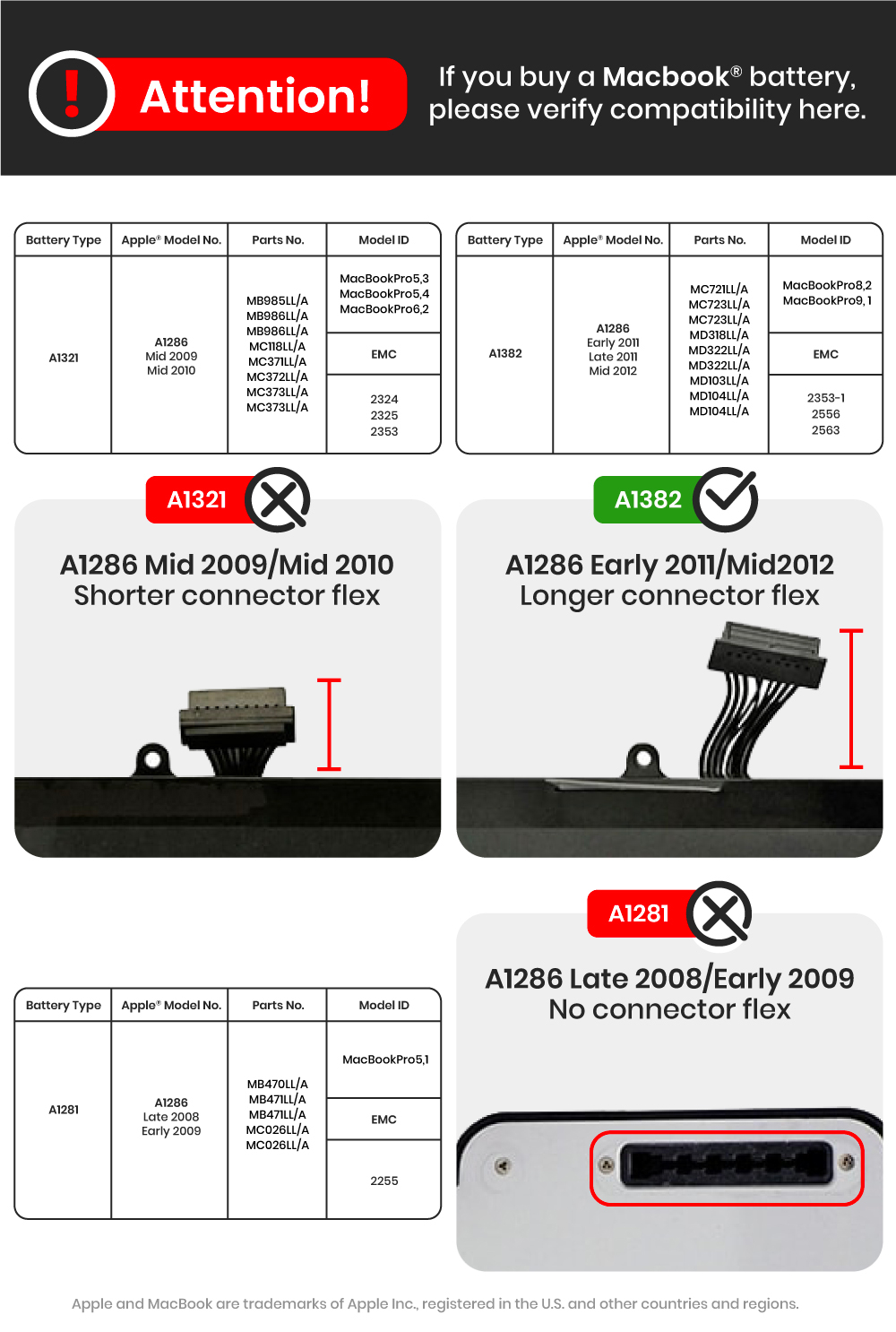 Attention!

If you buy a Macbook® battery, please verify compatibility here.

| Battery Type | Apple® Model No. | Parts No. | Model ID |
|---|---|---|---|
| A1321 | A1286 Mid 2009 Mid 2010 | MB985LL/A MB986LL/A MB986LL/A MC118LL/A MC371LL/A MC372LL/A MC373LL/A MC373LL/A | MacBookPro5,3 MacBookPro5,4 MacBookPro6,2 |
| | | | EMC |
| | | | 2324 2325 2353 |

| Battery Type | Apple® Model No. | Parts No. | Model ID |
|---|---|---|---|
| A1382 | A1286 Early 2011 Late 2011 Mid 2012 | MC721LL/A MC723LL/A MC723LL/A MD318LL/A MD322LL/A MD322LL/A MD103LL/A MD104LL/A MD104LL/A | MacBookPro8,2 MacBookPro9, 1 |
| | | | EMC |
| | | | 2353-1 2556 2563 |

A1321

A1286 Mid 2009/Mid 2010
Shorter connector flex

A1382

A1286 Early 2011/Mid2012
Longer connector flex

| Battery Type | Apple® Model No. | Parts No. | Model ID |
|---|---|---|---|
| A1281 | A1286 Late 2008 Early 2009 | MB470LL/A MB471LL/A MB471LL/A MC026LL/A MC026LL/A | MacBookPro5,1 |
| | | | EMC |
| | | | 2255 |

A1281

A1286 Late 2008/Early 2009
No connector flex

Apple and MacBook are trademarks of Apple Inc., registered in the U.S. and other countries and regions.