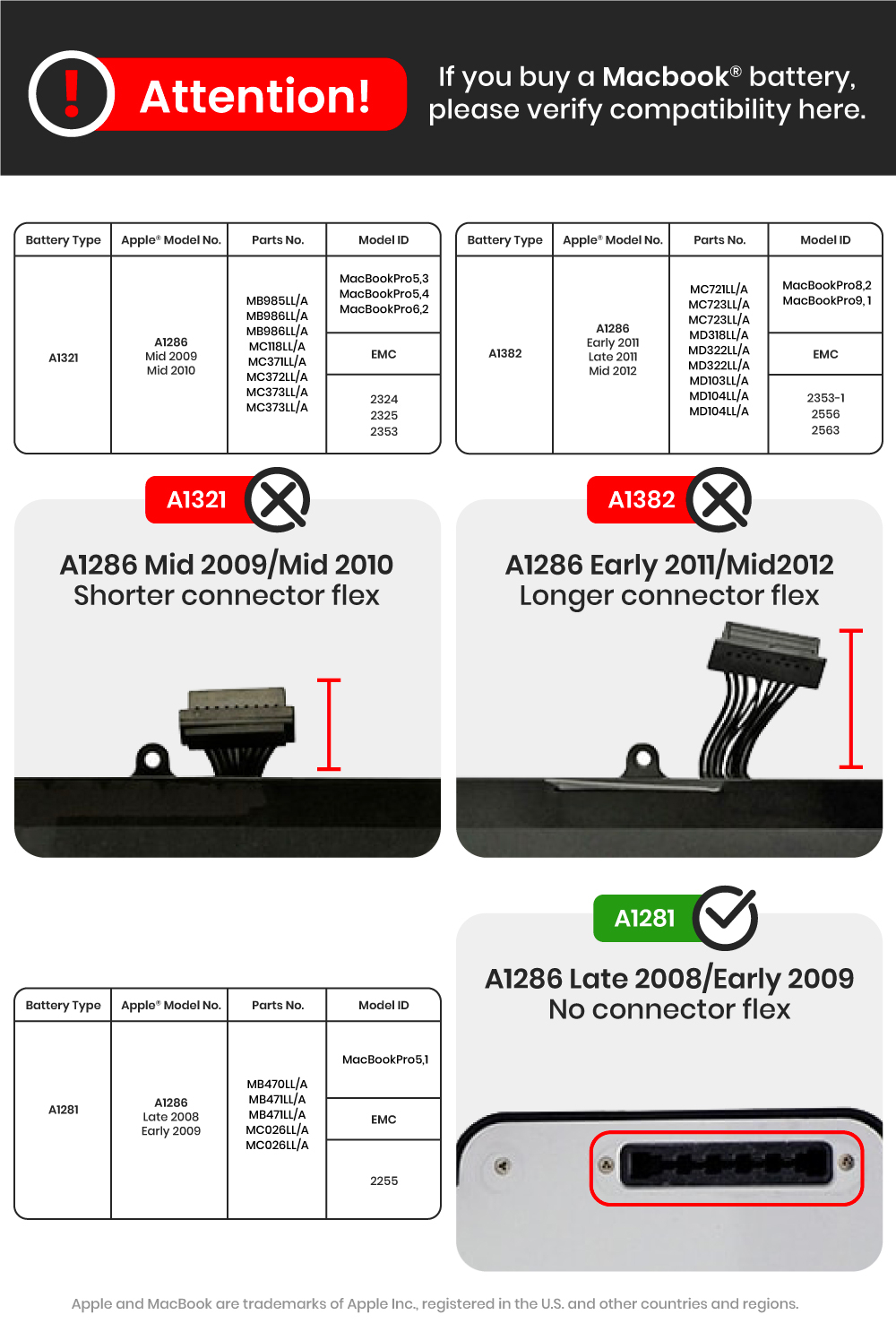 ! Attention!

If you buy a Macbook® battery, please verify compatibility here.

| Battery Type | Apple® Model No. | Parts No. | Model ID |
|---|---|---|---|
| A1321 | A1286 Mid 2009 Mid 2010 | MB985LL/A MB986LL/A MB986LL/A MC118LL/A MC371LL/A MC372LL/A MC373LL/A MC373LL/A | MacBookPro5,3 MacBookPro5,4 MacBookPro6,2 |
| | | | EMC |
| | | | 2324 2325 2353 |

| Battery Type | Apple® Model No. | Parts No. | Model ID |
|---|---|---|---|
| A1382 | A1286 Early 2011 Late 2011 Mid 2012 | MC721LL/A MC723LL/A MC723LL/A MD318LL/A MD322LL/A MD322LL/A MD103LL/A MD104LL/A MD104LL/A | MacBookPro8,2 MacBookPro9, 1 |
| | | | EMC |
| | | | 2353-1 2556 2563 |

A1321

A1286 Mid 2009/Mid 2010
Shorter connector flex

A1382

A1286 Early 2011/Mid2012
Longer connector flex

| Battery Type | Apple® Model No. | Parts No. | Model ID |
|---|---|---|---|
| A1281 | A1286 Late 2008 Early 2009 | MB470LL/A MB471LL/A MB471LL/A MC026LL/A MC026LL/A | MacBookPro5,1 |
| | | | EMC |
| | | | 2255 |

A1281

A1286 Late 2008/Early 2009
No connector flex

Apple and MacBook are trademarks of Apple Inc., registered in the U.S. and other countries and regions.