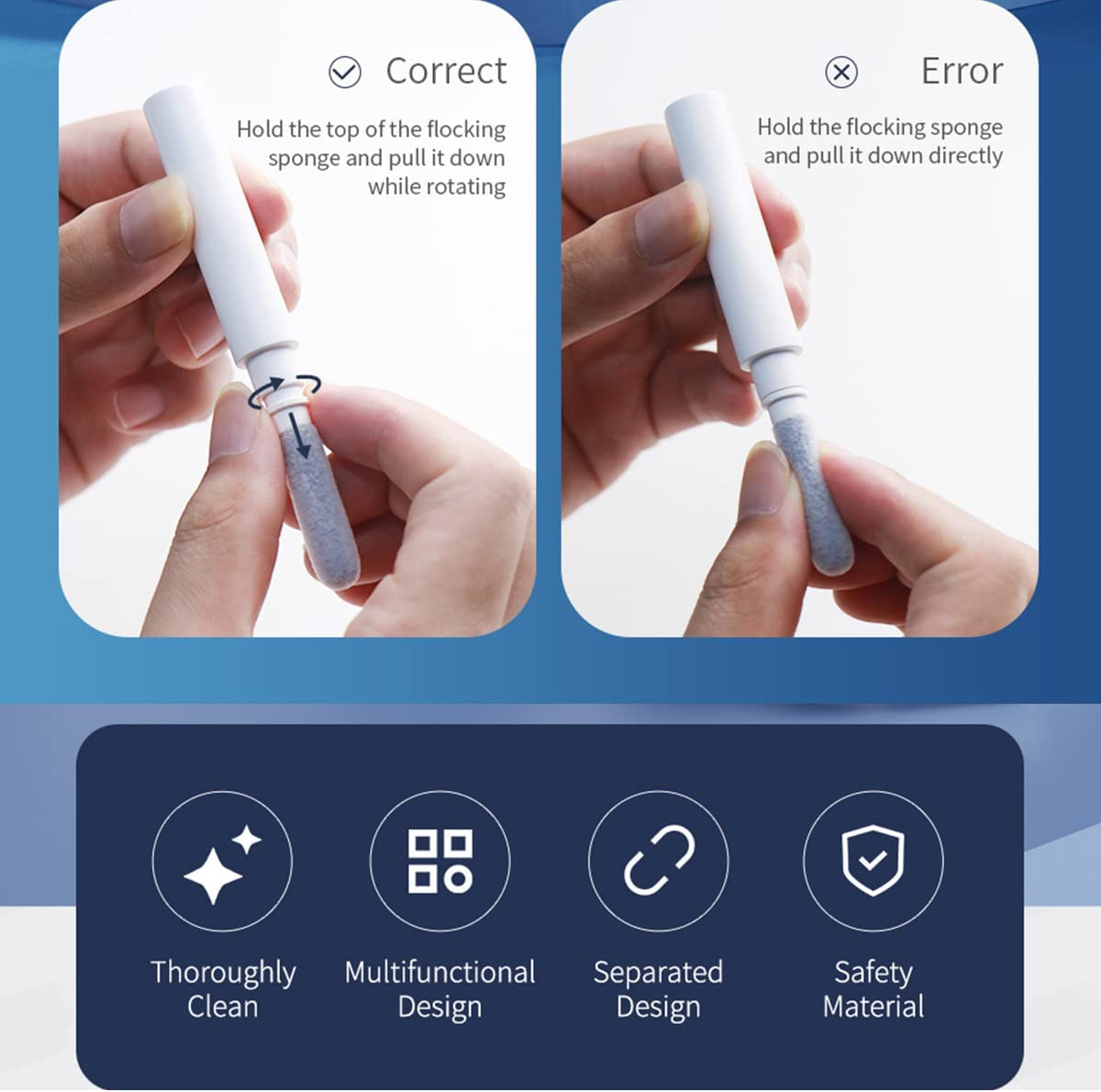 Correct

Hold the top of the flocking sponge and pull it down while rotating

Error

Hold the flocking sponge and pull it down directly

Thoroughly Clean

Multifunctional Design

Separated Design

Safety Material