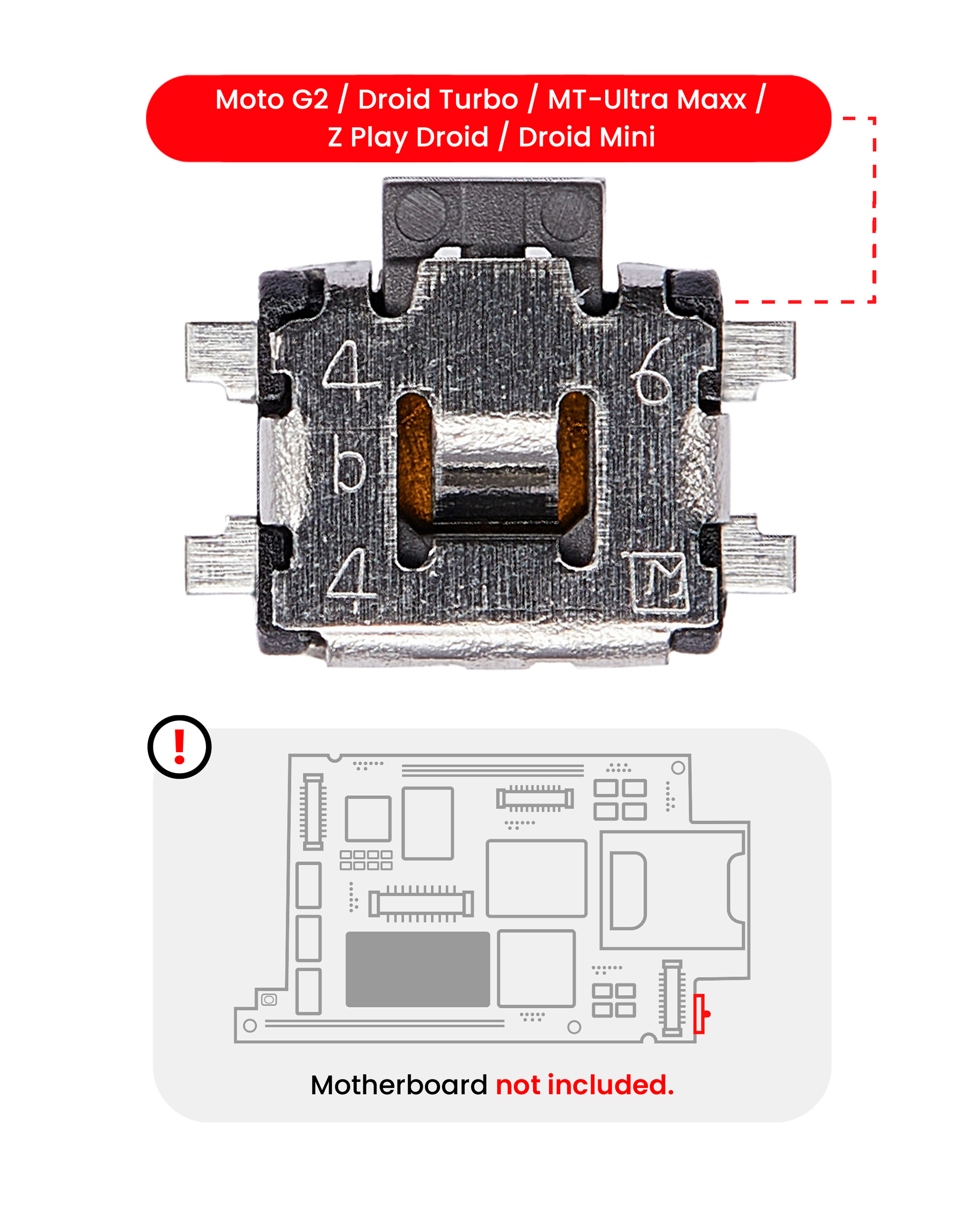 Moto G2 / Droid Turbo / MT-Ultra Maxx / Z Play Droid / Droid Mini

4 6
b
4 M

!

Motherboard not included.