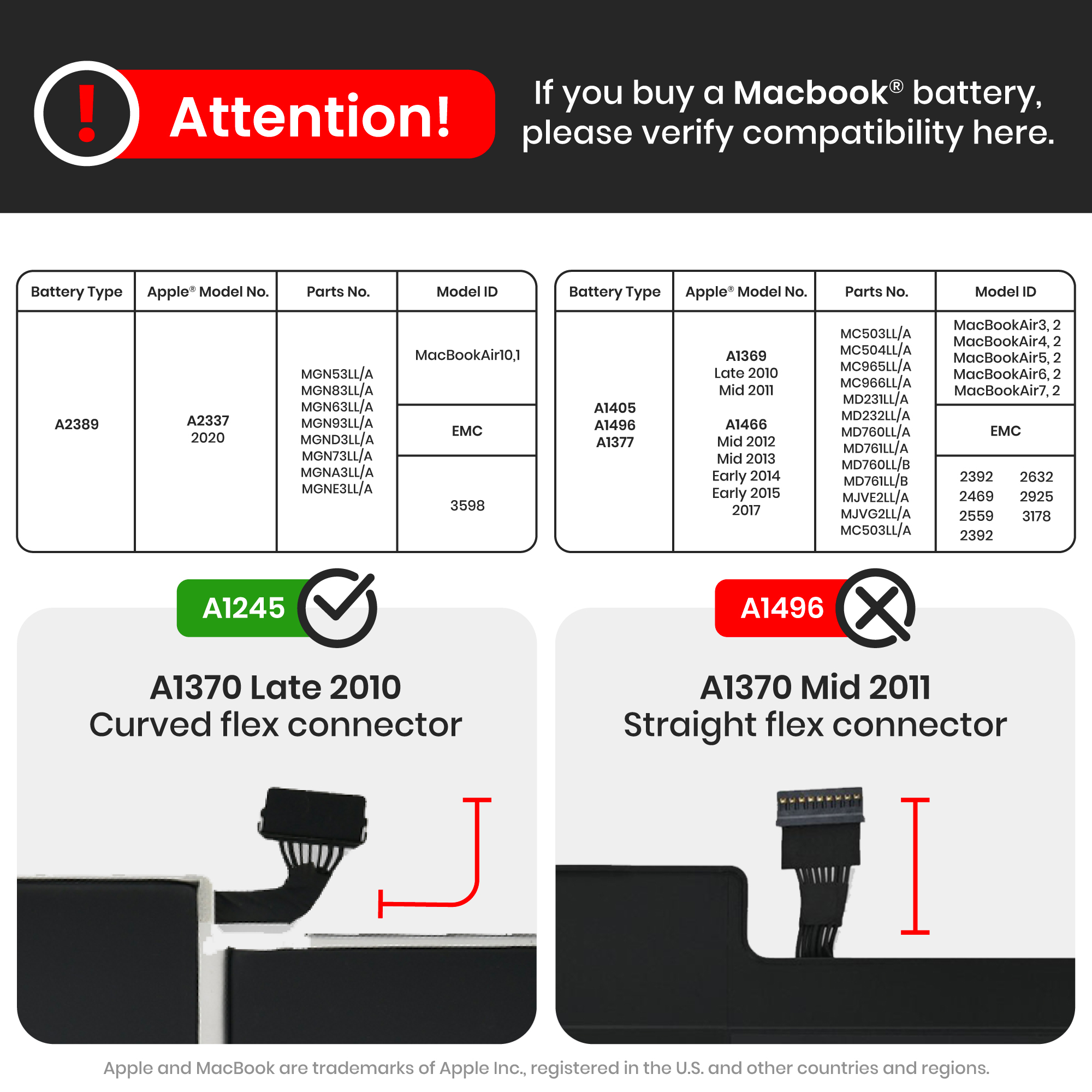 ! Attention!

If you buy a Macbook® battery, please verify compatibility here.

| Battery Type | Apple® Model No. | Parts No. | Model ID |
|---|---|---|---|
| A2389 | A2337 2020 | MGN53LL/A MGN83LL/A MGN63LL/A MGN93LL/A MGND3LL/A MGN73LL/A MGNA3LL/A MGNE3LL/A | MacBookAir10,1 |
| | | | EMC |
| | | | 3598 |

| Battery Type | Apple® Model No. | Parts No. | Model ID |
|---|---|---|---|
| A1405 A1496 A1377 | A1369 Late 2010 Mid 2011 A1466 Mid 2012 Mid 2013 Early 2014 Early 2015 2017 | MC503LL/A MC504LL/A MC965LL/A MC966LL/A MD231LL/A MD232LL/A MD760LL/A MD761LL/A MD760LL/B MD761LL/B MJVE2LL/A MJVG2LL/A MC503LL/A | MacBookAir3, 2 MacBookAir4, 2 MacBookAir5, 2 MacBookAir6, 2 MacBookAir7, 2 |
| | | | EMC |
| | | | 2392 2632 2469 2925 2559 3178 2392 |

A1245

A1370 Late 2010
Curved flex connector

A1496

A1370 Mid 2011
Straight flex connector

Apple and MacBook are trademarks of Apple Inc., registered in the U.S. and other countries and regions.